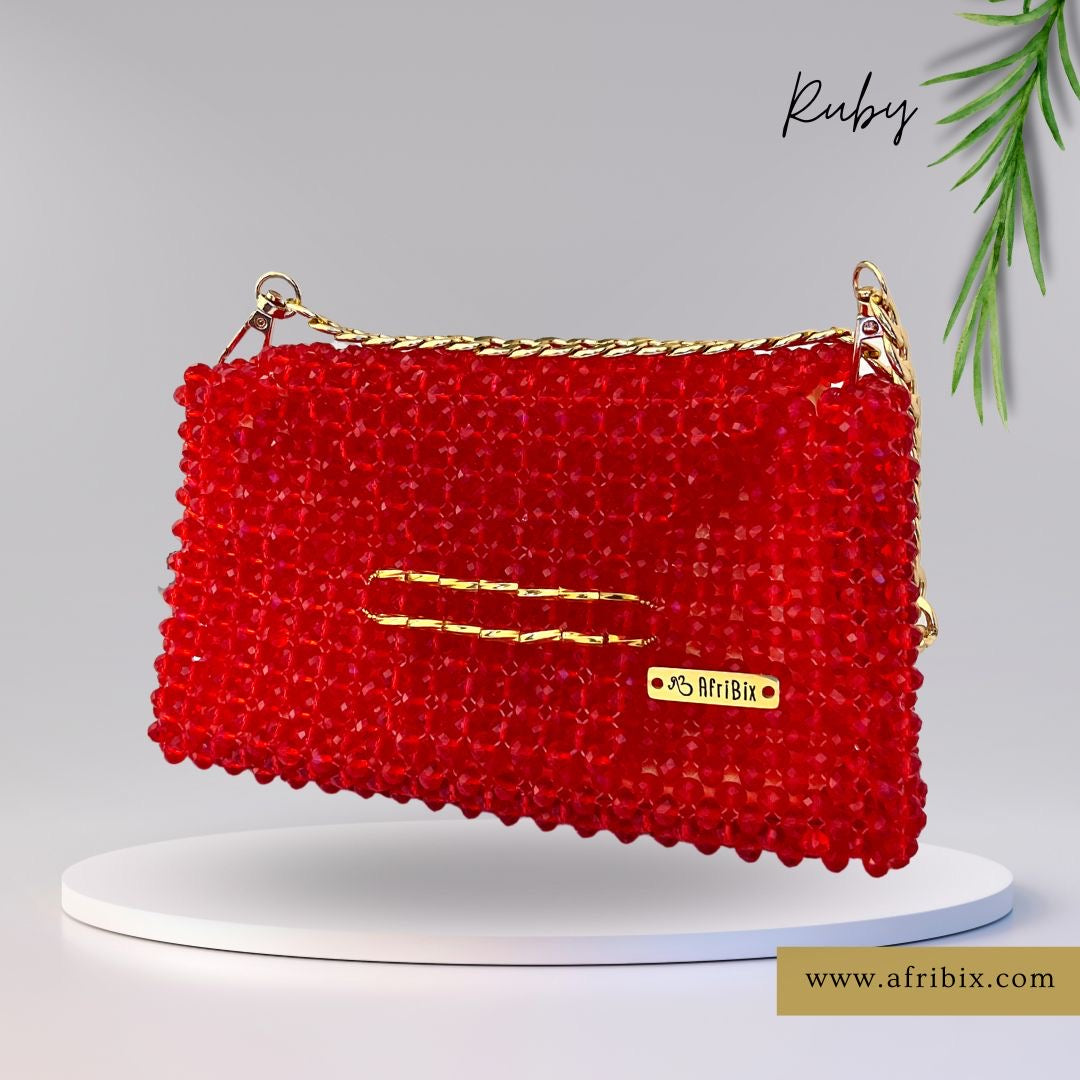 Ruby

AfriBix

www.afribix.com