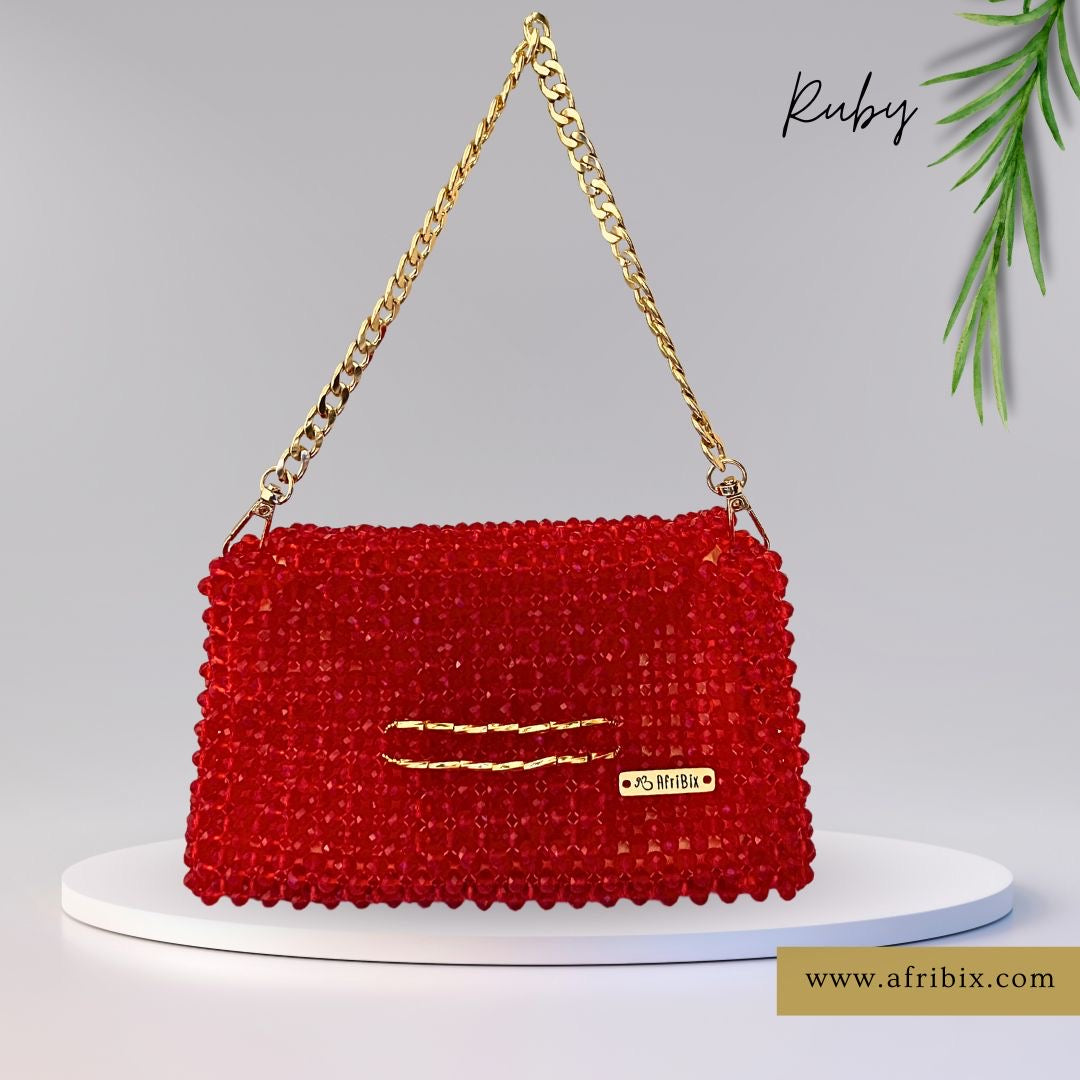 Ruby

AfriBix

www.afribix.com