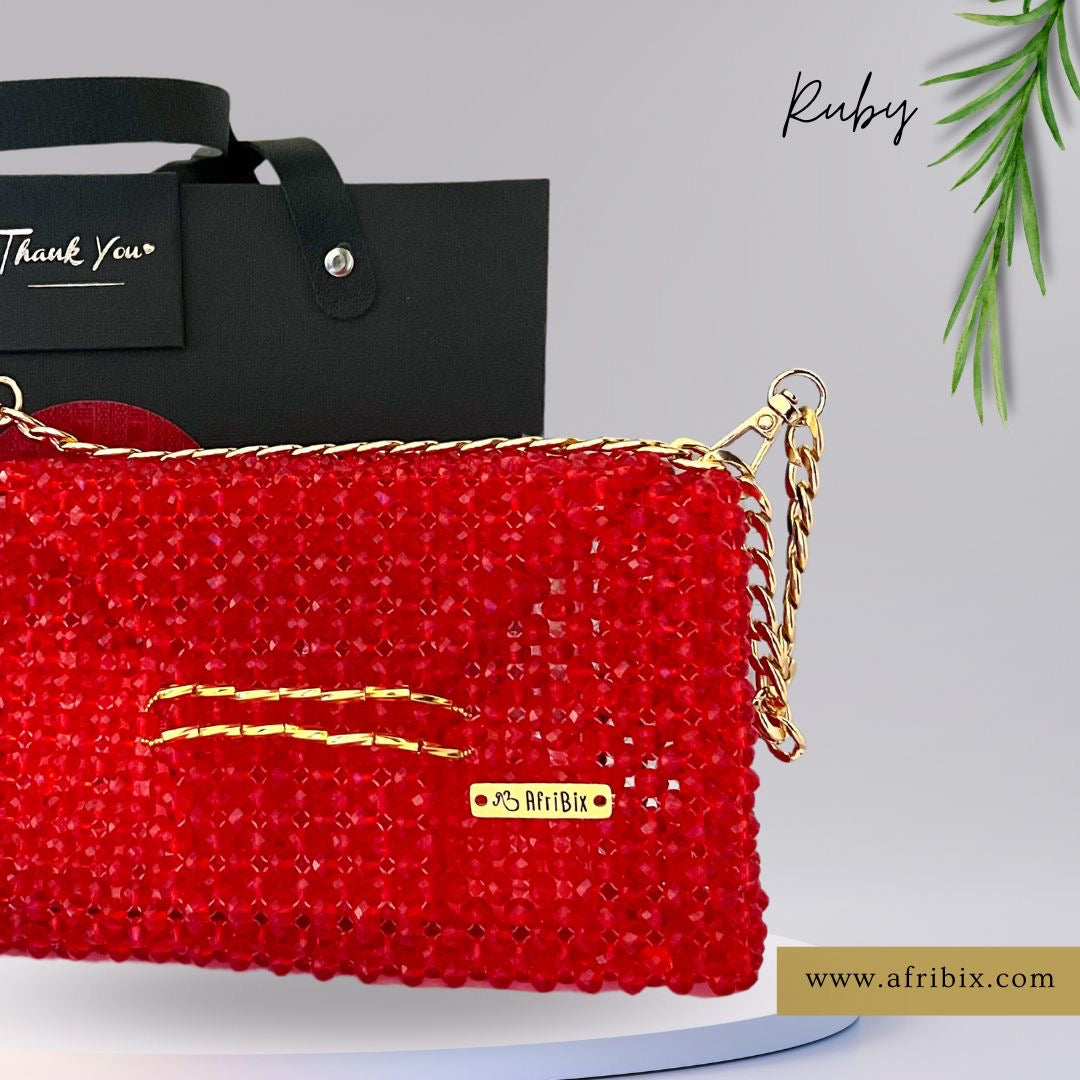 Ruby

Thank You

AfriBix

www.afribix.com