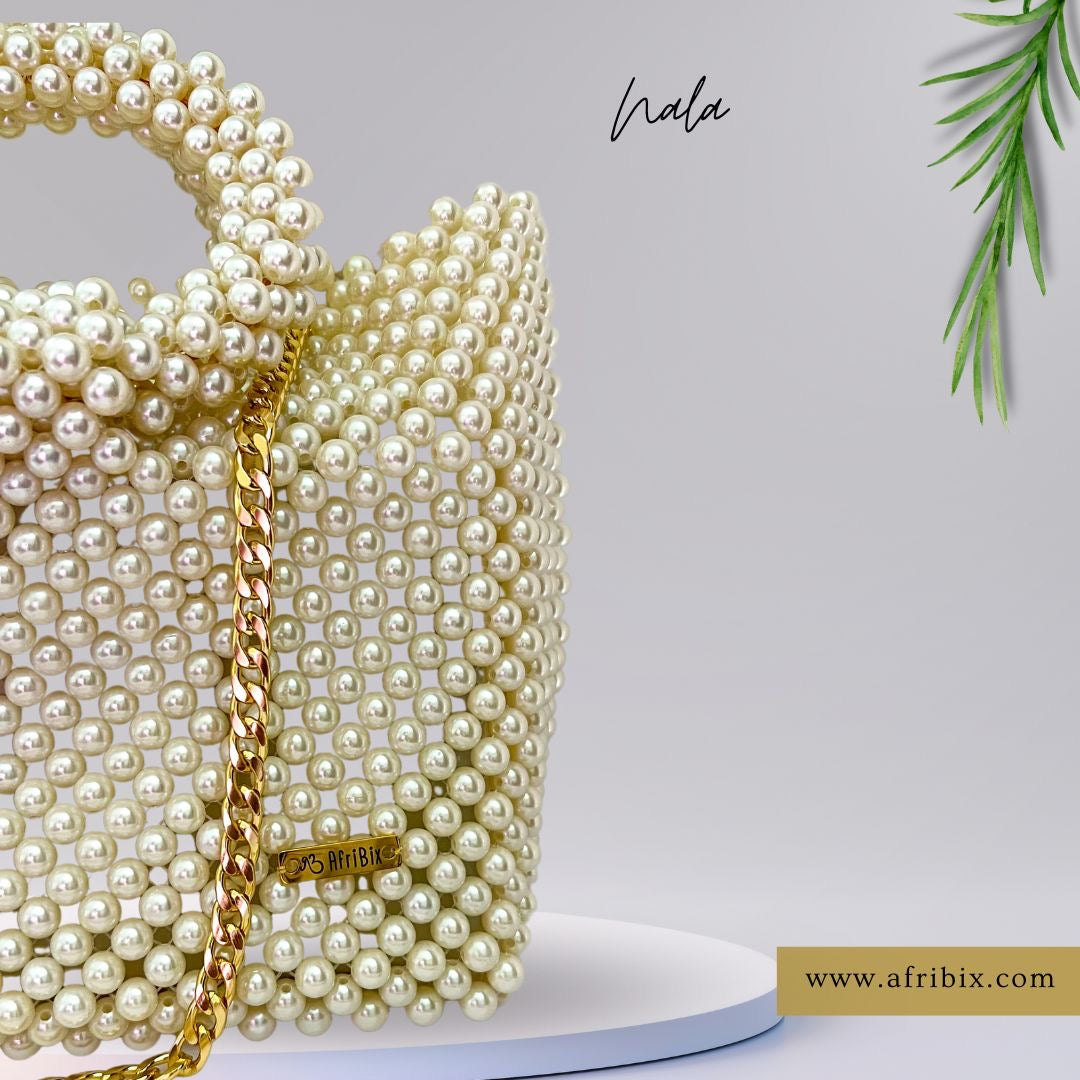 Nala

AfriBix

www.afribix.com