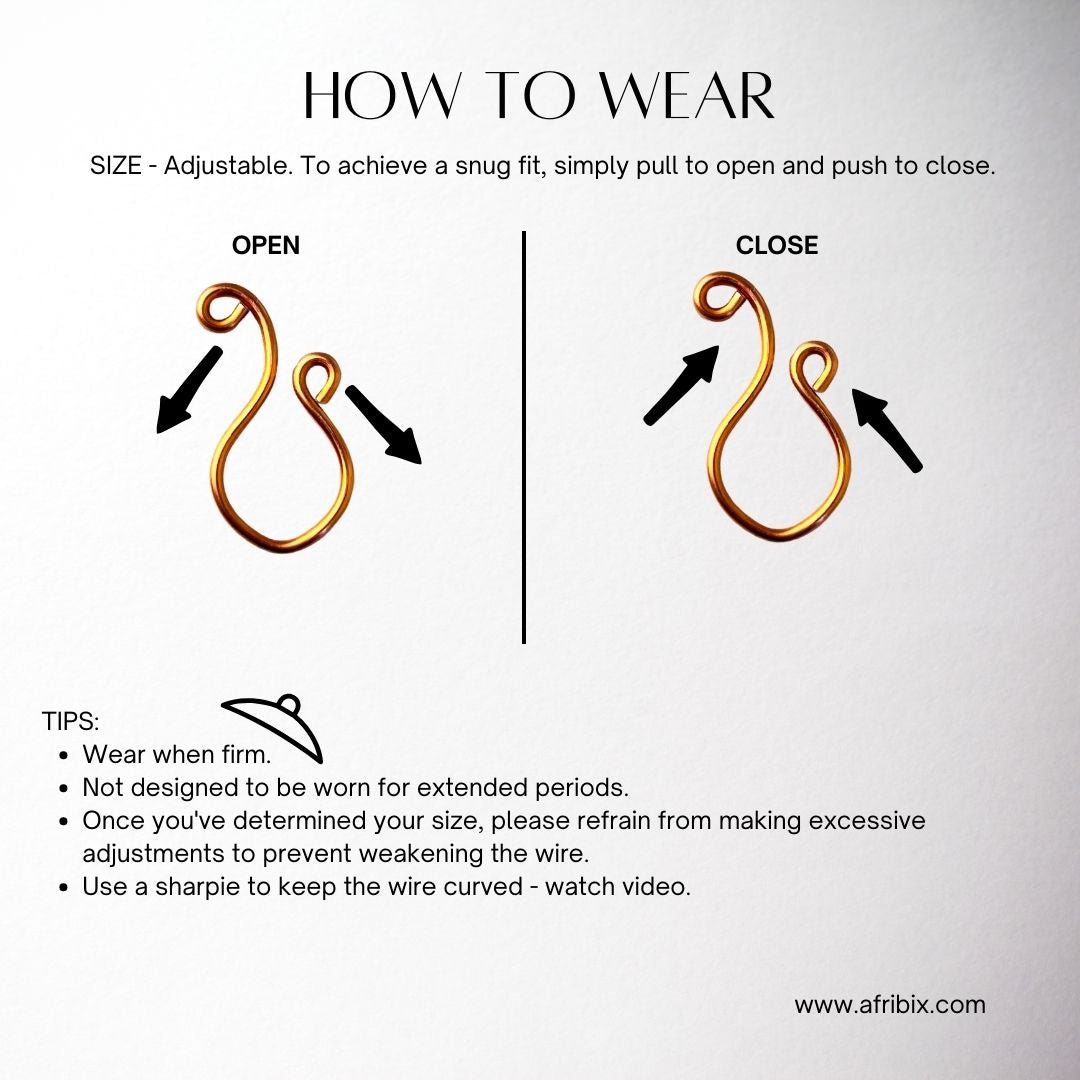 HOW TO WEAR

SIZE - Adjustable. To achieve a snug fit, simply pull to open and push to close.

OPEN

CLOSE

TIPS:
- Wear when firm.
- Not designed to be worn for extended periods.
- Once you've determined your size, please refrain from making excessive adjustments to prevent weakening the wire.
- Use a sharpie to keep the wire curved - watch video.

www.afribix.com